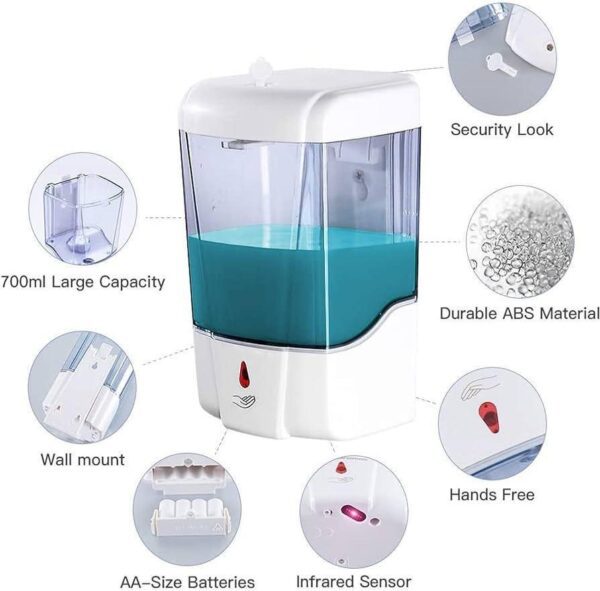 Security Look

700ml Large Capacity

Durable ABS Material

Wall mount

Hands Free

AA-Size Batteries

Infrared Sensor