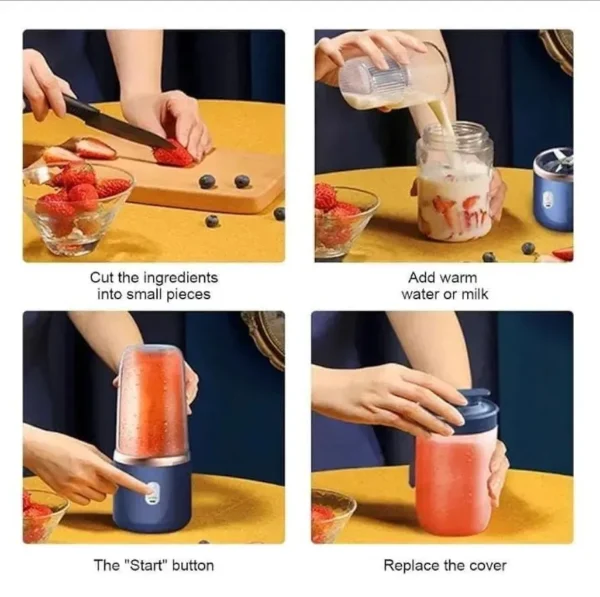 Cut the ingredients into small pieces

Add warm water or milk

The "Start" button

Replace the cover