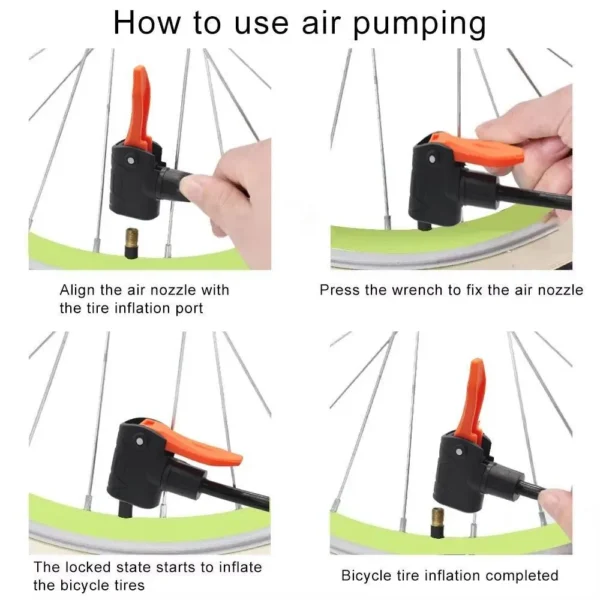 How to use air pumping

Align the air nozzle with the tire inflation port

Press the wrench to fix the air nozzle

The locked state starts to inflate the bicycle tires

Bicycle tire inflation completed