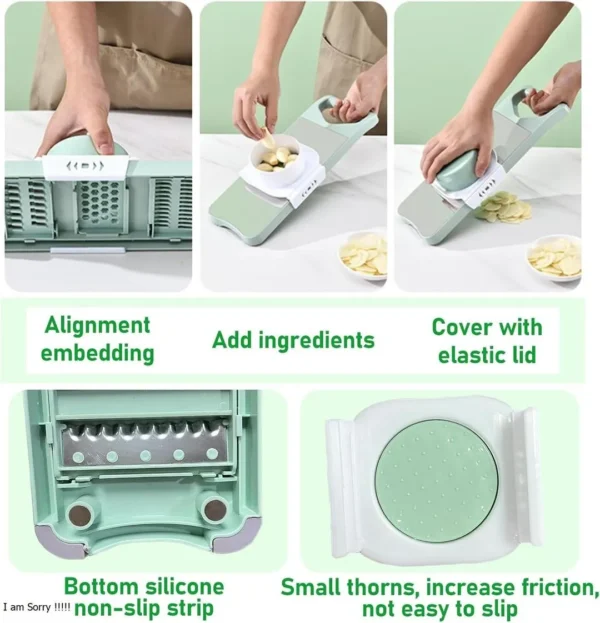 Alignment embedding

Add ingredients

Cover with elastic lid

Bottom silicone non-slip strip

Small thorns, increase friction, not easy to slip

I am Sorry !!!!!