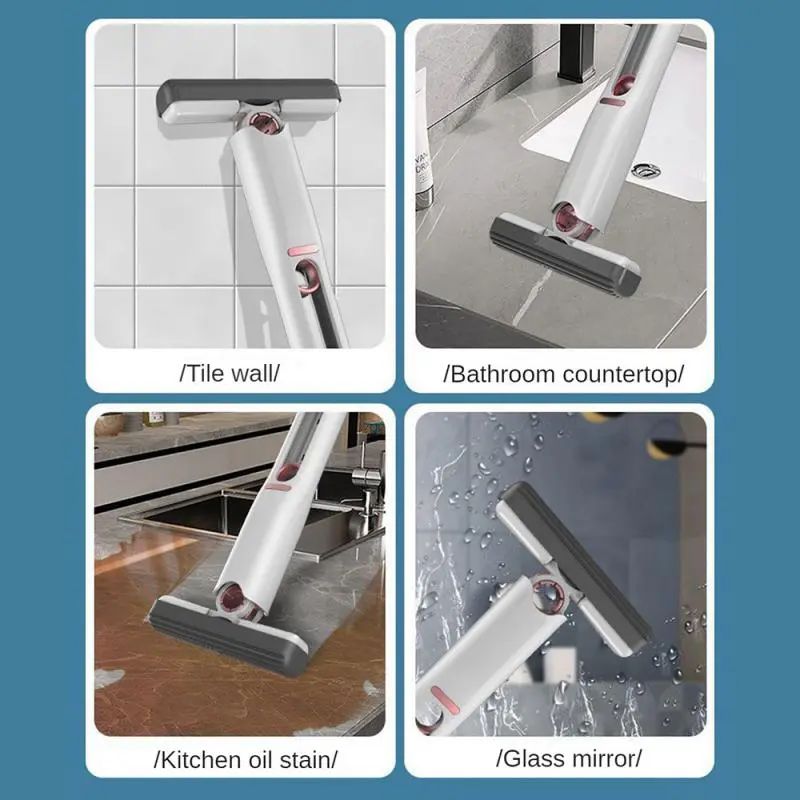 /Tile wall/

/Bathroom countertop/

/Kitchen oil stain/

/Glass mirror/