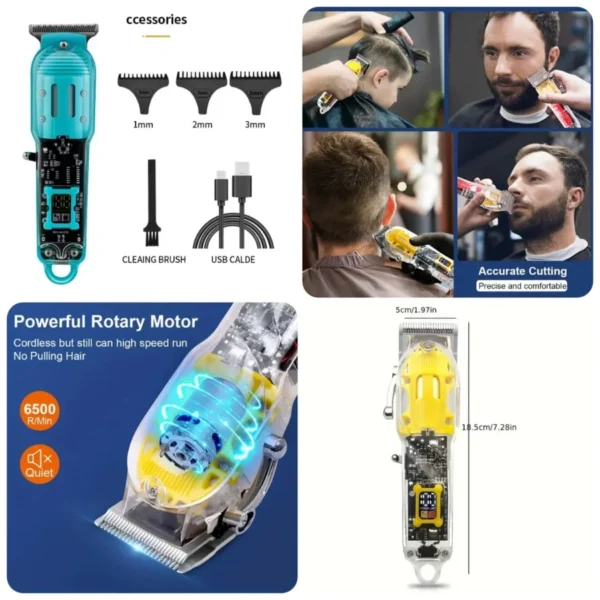 ccessories

1mm 2mm 3mm

CLEAING BRUSH USB CALDE

Accurate Cutting
Precise and comfortable

Powerful Rotary Motor
Cordless but still can high speed run
No Pulling Hair

6500 R/Min

Quiet

5cm/1.97in

18.5cm/7.28in